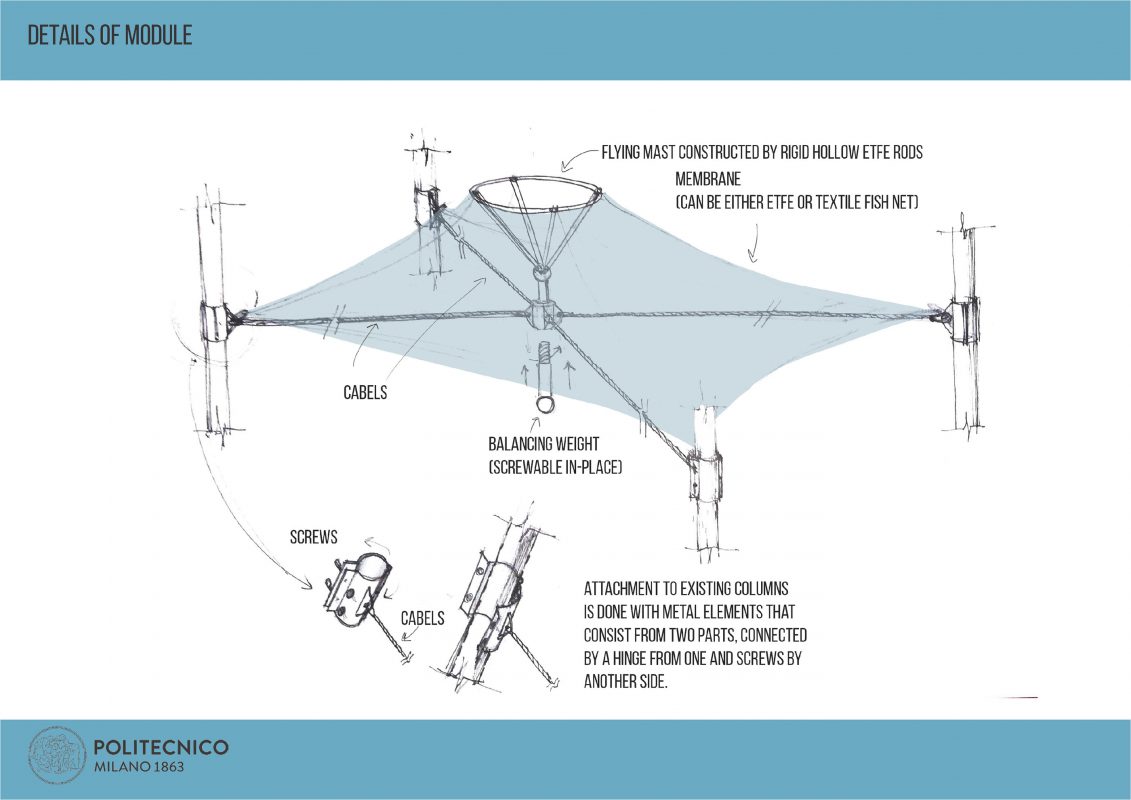 DETAILS OF MODULE

FLYING MAST CONSTRUCTED BY RIGID HOLLOW ETFE RODS

MEMBRANE
(CAN BE EITHER ETFE OR TEXTILE FISH NET)

CABELS

BALANCING WEIGHT
(SCREWABLE IN-PLACE)

SCREWS

CABELS

ATTACHMENT TO EXISTING COLUMNS IS DONE WITH METAL ELEMENTS THAT CONSIST FROM TWO PARTS, CONNECTED BY A HINGE FROM ONE AND SCREWS BY ANOTHER SIDE.

POLITECNICO
MILANO 1863